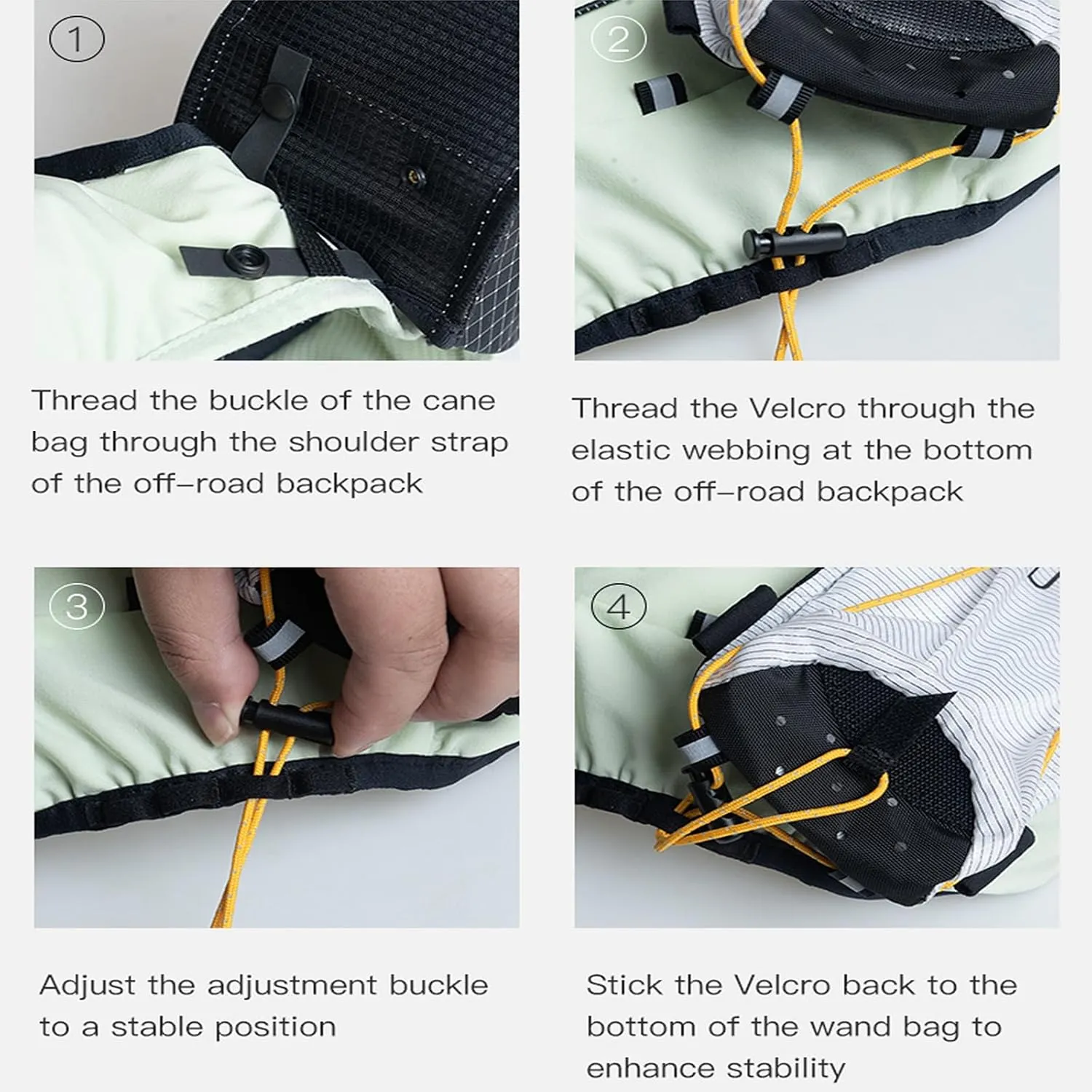 ①

Thread the buckle of the cane bag through the shoulder strap of the off-road backpack

②

Thread the Velcro through the elastic webbing at the bottom of the off-road backpack

③

Adjust the adjustment buckle to a stable position

④

Stick the Velcro back to the bottom of the wand bag to enhance stability